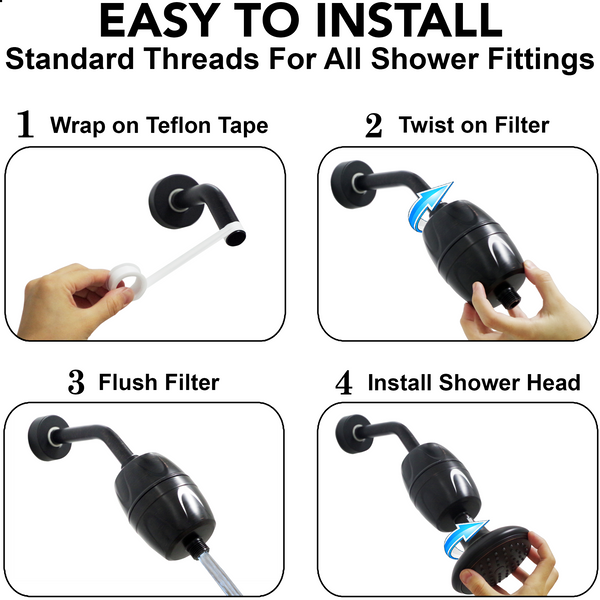 EASY TO INSTALL
Standard Threads For All Shower Fittings

1 Wrap on Teflon Tape

2 Twist on Filter

3 Flush Filter

4 Install Shower Head