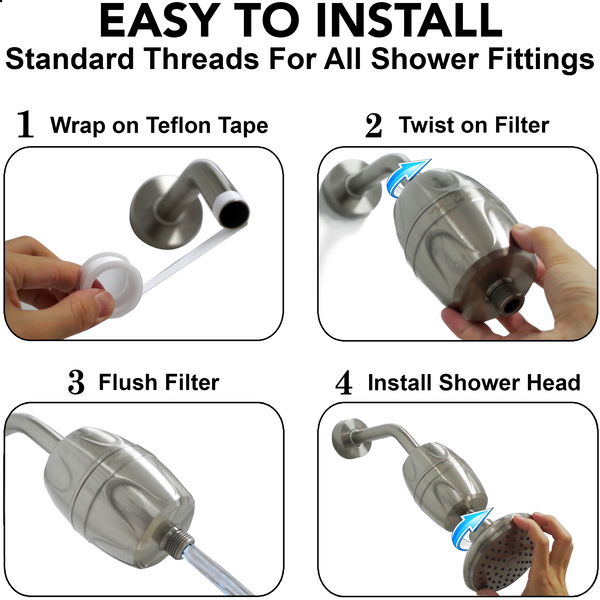 EASY TO INSTALL
Standard Threads For All Shower Fittings

1 Wrap on Teflon Tape

2 Twist on Filter

3 Flush Filter

4 Install Shower Head